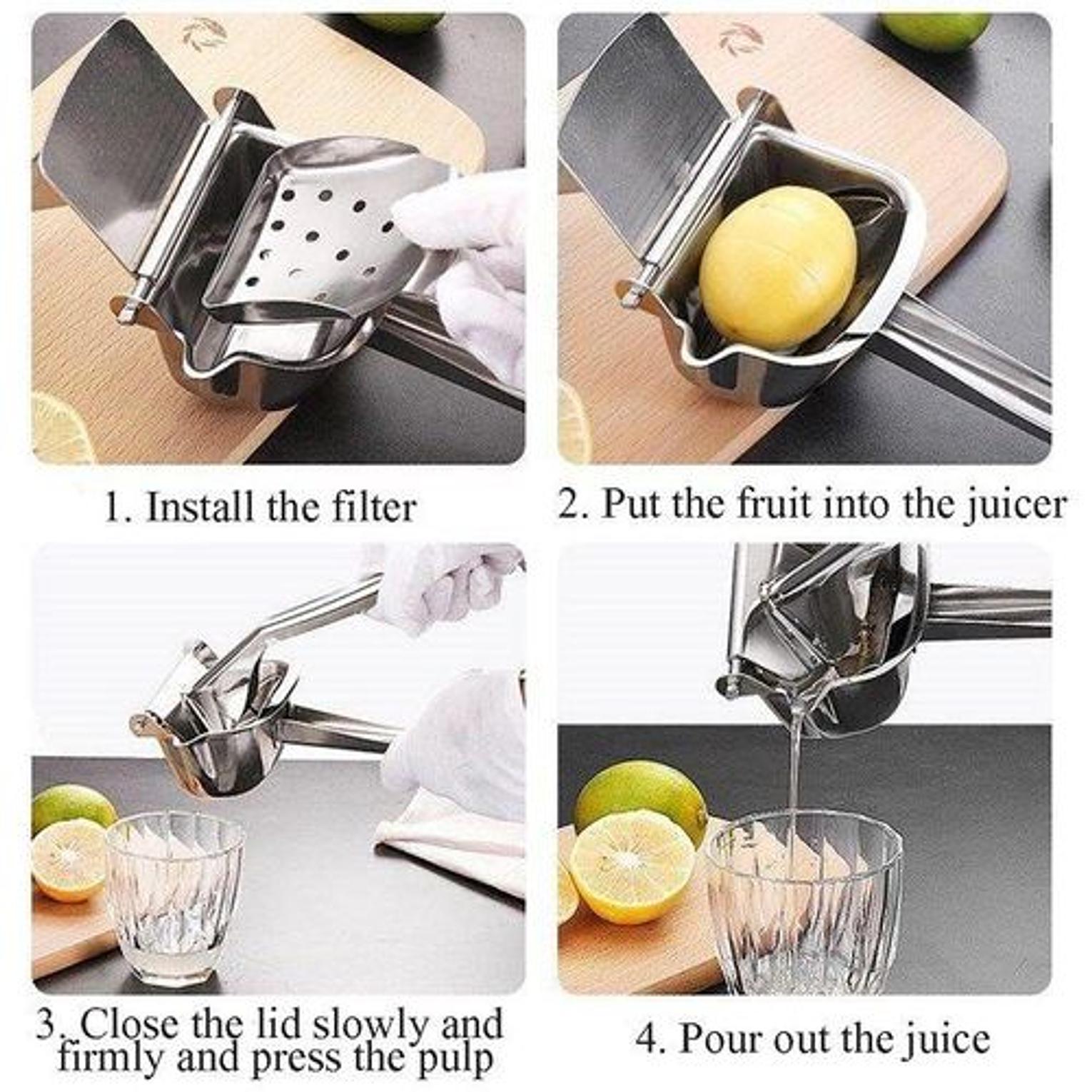 1. Install the filter

2. Put the fruit into the juicer

3. Close the lid slowly and firmly and press the pulp

4. Pour out the juice